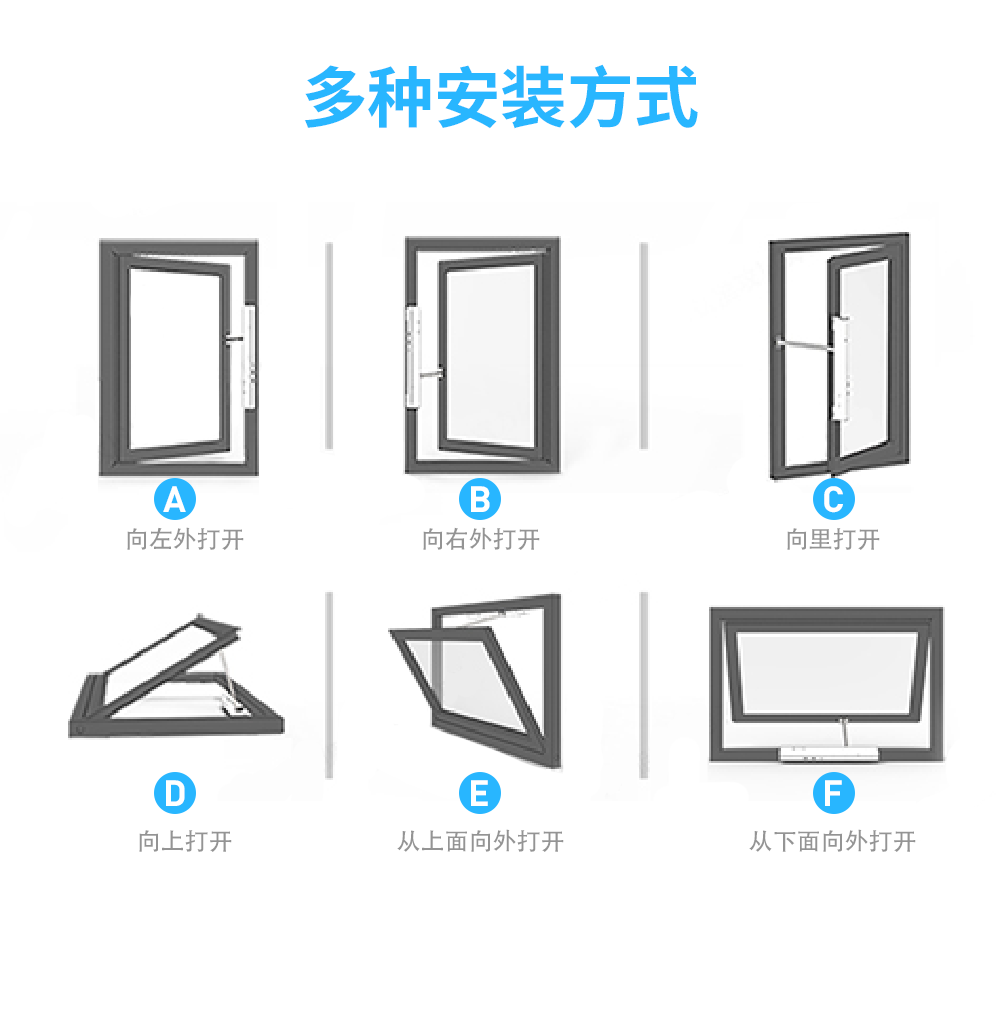 多种安装方式

A
向左外打开

B
向右外打开

C
向里打开

D
向上打开

E
从上面向外打开

F
从下面向外打开